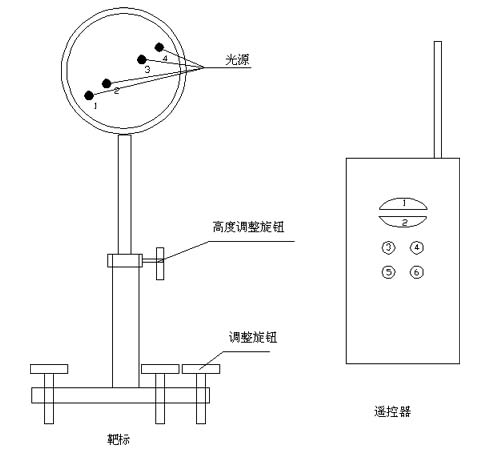 4
3
2
1
光源

高度调整旋钮

调整旋钮

靶标

1
2
③ ④
⑤ ⑥

遥控器